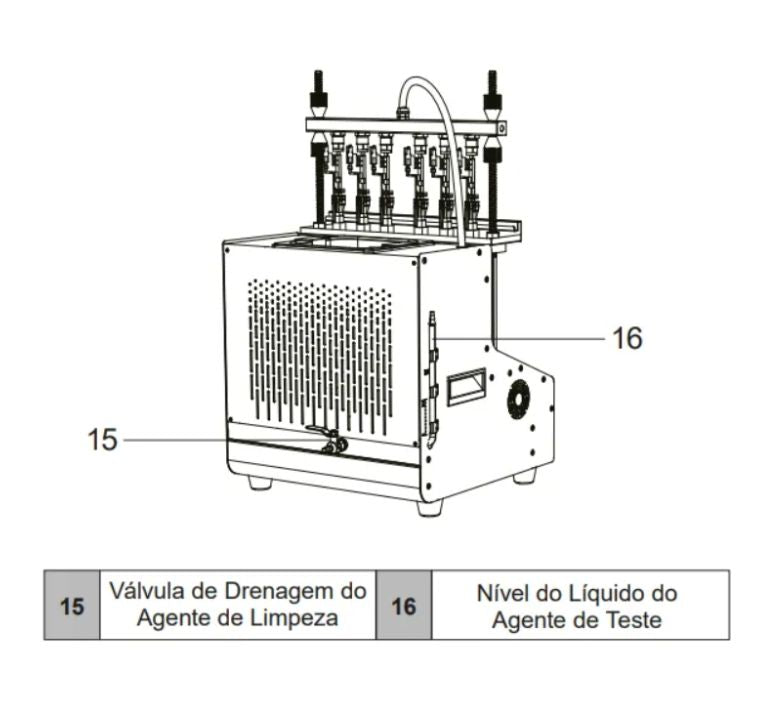 16

15

| 15 | Válvula de Drenagem do Agente de Limpeza | 16 | Nível do Líquido do Agente de Teste |
|---|---|---|---|